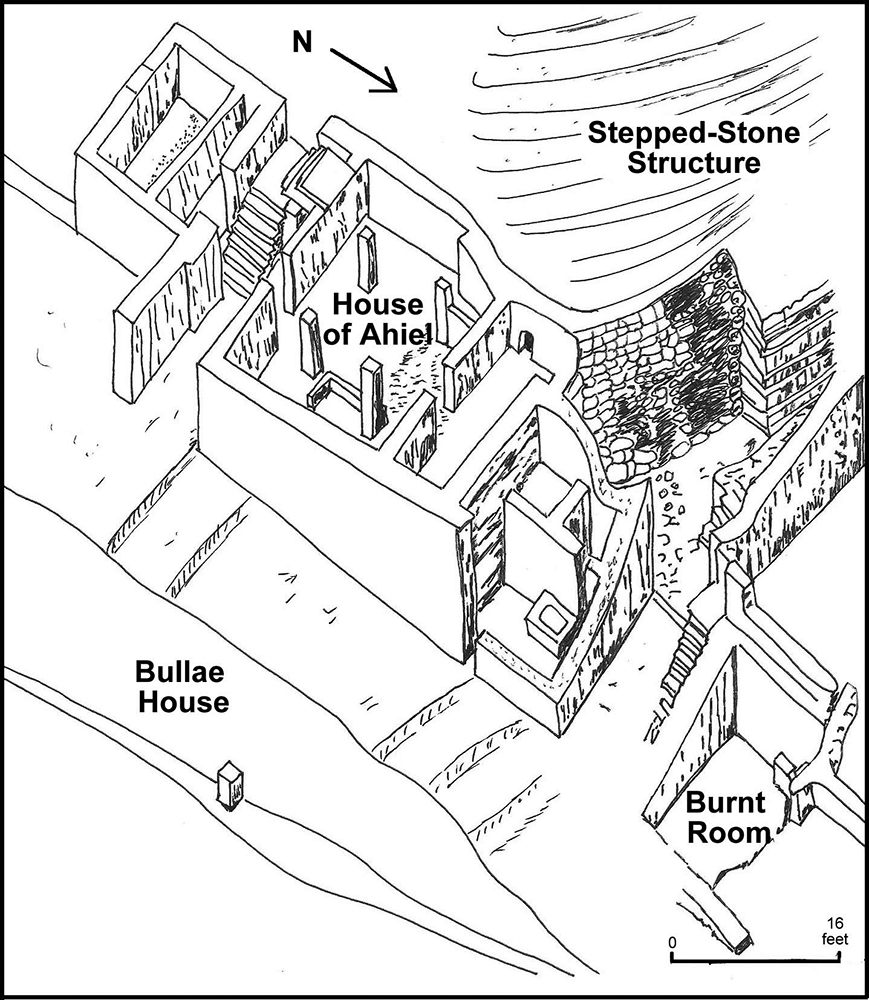 N

Stepped-Stone Structure

House of Ahiel

Bullae House

Burnt Room

0

16 feet