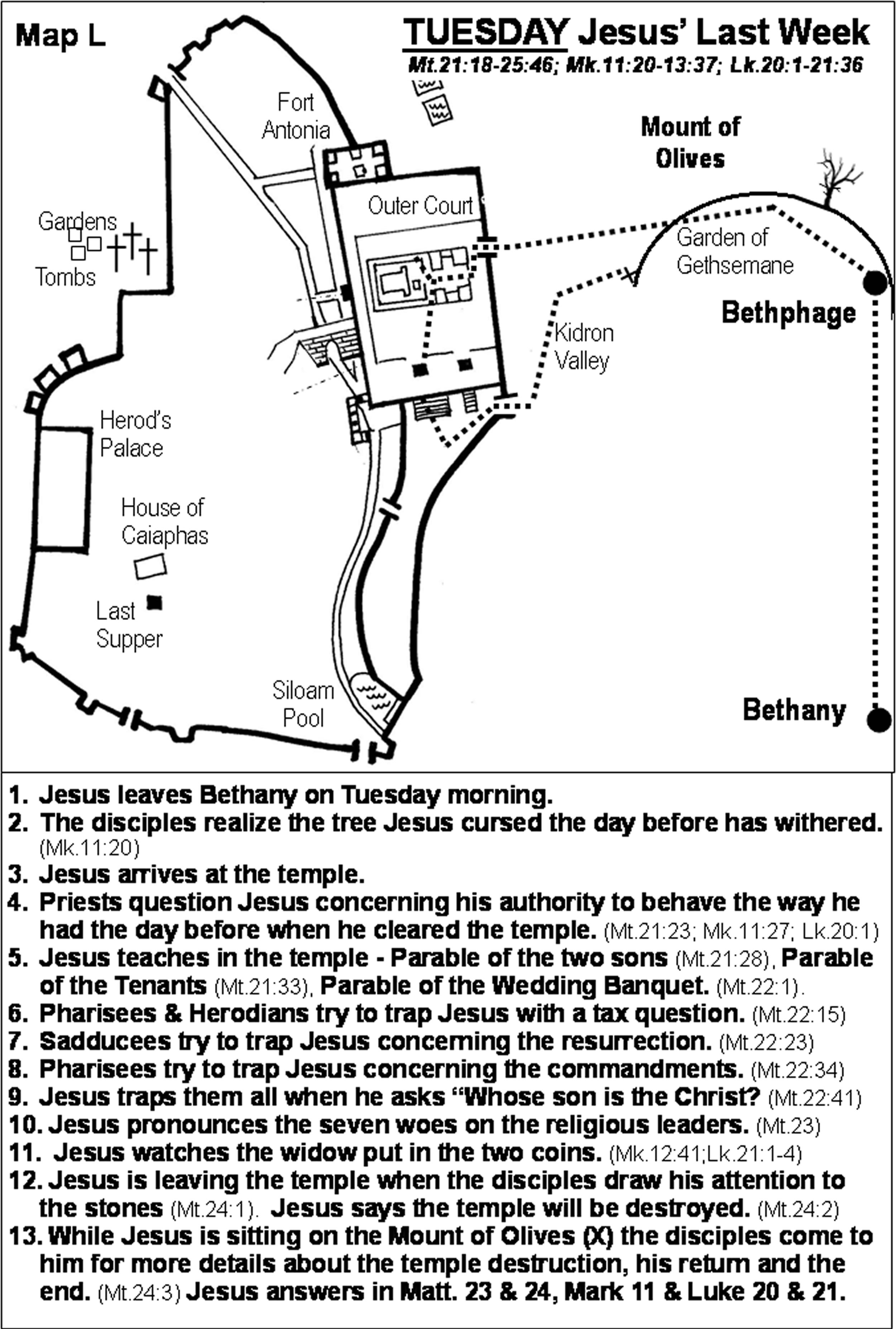 Map L

TUESDAY Jesus' Last Week
Mt.21:18-25:46; Mk.11:20-13:37; Lk.20:1-21:36

Fort Antonia

Mount of Olives

Outer Court

Gardens

Tombs

Garden of Gethsemane

Bethphage

Kidron Valley

Herod's Palace

House of Caiaphas

Last Supper

Siloam Pool

Bethany

1. Jesus leaves Bethany on Tuesday morning.
2. The disciples realize the tree Jesus cursed the day before has withered. (Mk.11:20)
3. Jesus arrives at the temple.
4. Priests question Jesus concerning his authority to behave the way he had the day before when he cleared the temple. (Mt.21:23; Mk.11:27; Lk.20:1)
5. Jesus teaches in the temple - Parable of the two sons (Mt.21:28), Parable of the Tenants (Mt.21:33), Parable of the Wedding Banquet. (Mt.22:1).
6. Pharisees & Herodians try to trap Jesus with a tax question. (Mt.22:15)
7. Sadducees try to trap Jesus concerning the resurrection. (Mt.22:23)
8. Pharisees try to trap Jesus concerning the commandments. (Mt.22:34)
9. Jesus traps them all when he asks "Whose son is the Christ? (Mt.22:41)
10. Jesus pronounces the seven woes on the religious leaders. (Mt.23)
11. Jesus watches the widow put in the two coins. (Mk.12:41;Lk.21:1-4)
12. Jesus is leaving the temple when the disciples draw his attention to the stones (Mt.24:1). Jesus says the temple will be destroyed. (Mt.24:2)
13. While Jesus is sitting on the Mount of Olives (X) the disciples come to him for more details about the temple destruction, his return and the end. (Mt.24:3) Jesus answers in Matt. 23 & 24, Mark 11 & Luke 20 & 21.